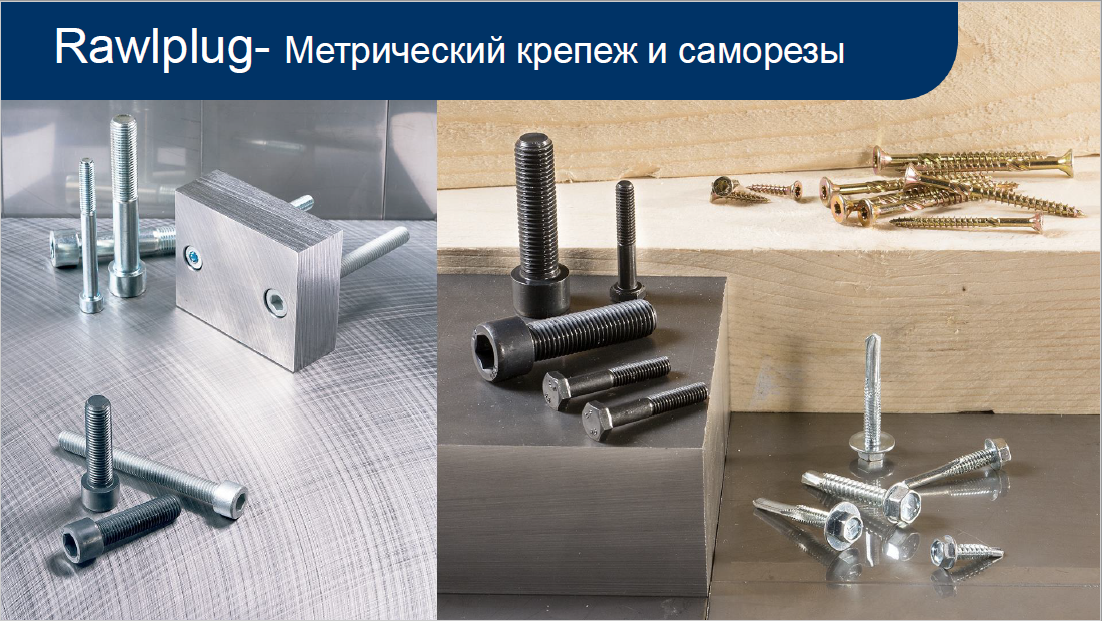 Rawlplug- Метрический крепеж и саморезы